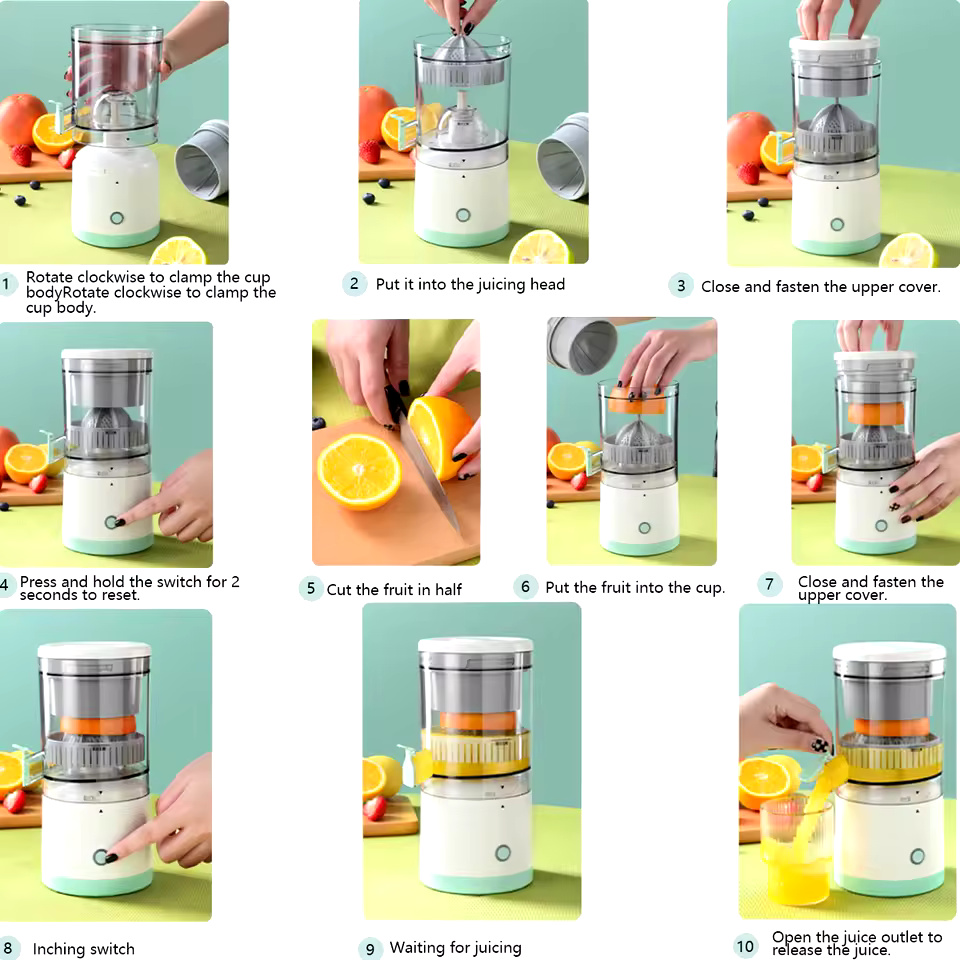 1 Rotate clockwise to clamp the cup bodyRotate clockwise to clamp the cup body.

2 Put it into the juicing head

3 Close and fasten the upper cover.

4 Press and hold the switch for 2 seconds to reset.

5 Cut the fruit in half

6 Put the fruit into the cup.

7 Close and fasten the upper cover.

8 Inching switch

9 Waiting for juicing

10 Open the juice outlet to release the juice.